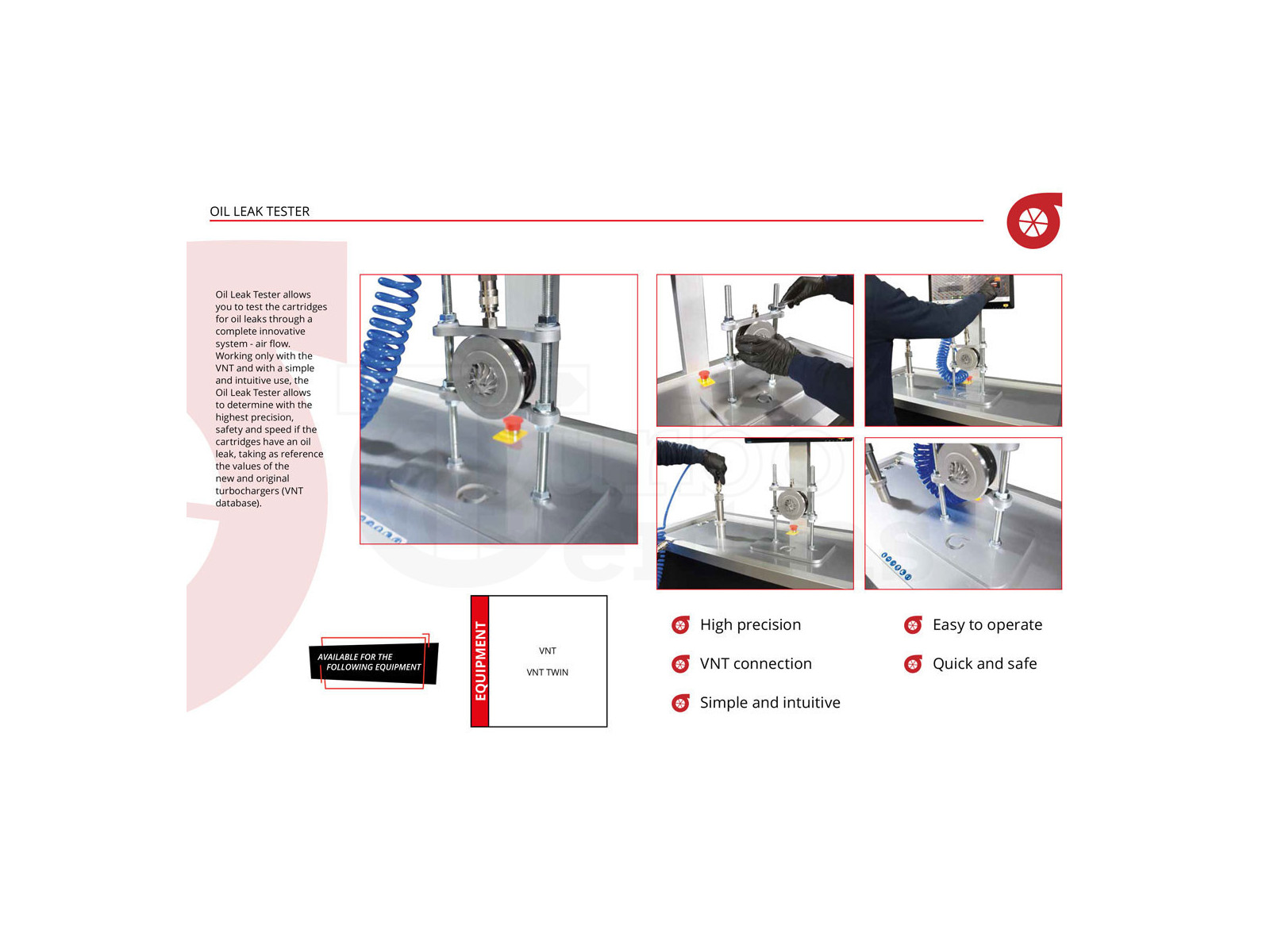 OIL LEAK TESTER

Oil Leak Tester allows you to test the cartridges for oil leaks through a complete innovative system - air flow. Working only with the VNT and with a simple and intuitive use, the Oil Leak Tester allows to determine with the highest precision, safety and speed if the cartridges have an oil leak, taking as reference the values of the new and original turbochargers (VNT database).

AVAILABLE FOR THE FOLLOWING EQUIPMENT

EQUIPMENT

VNT

VNT TWIN

High precision

VNT connection

Simple and intuitive

Easy to operate

Quick and safe